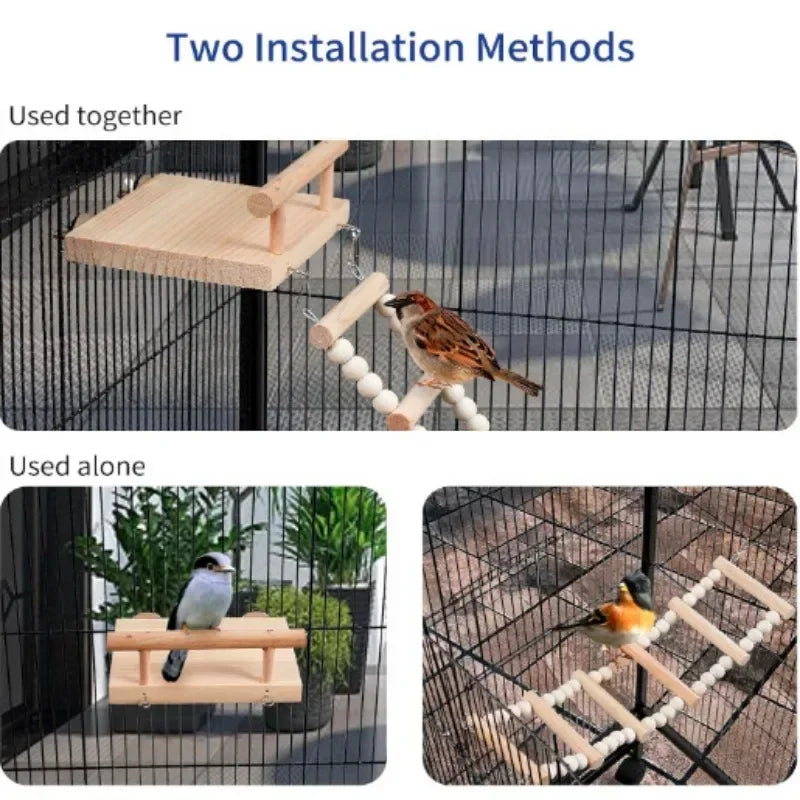 Two Installation Methods

Used together

Used alone