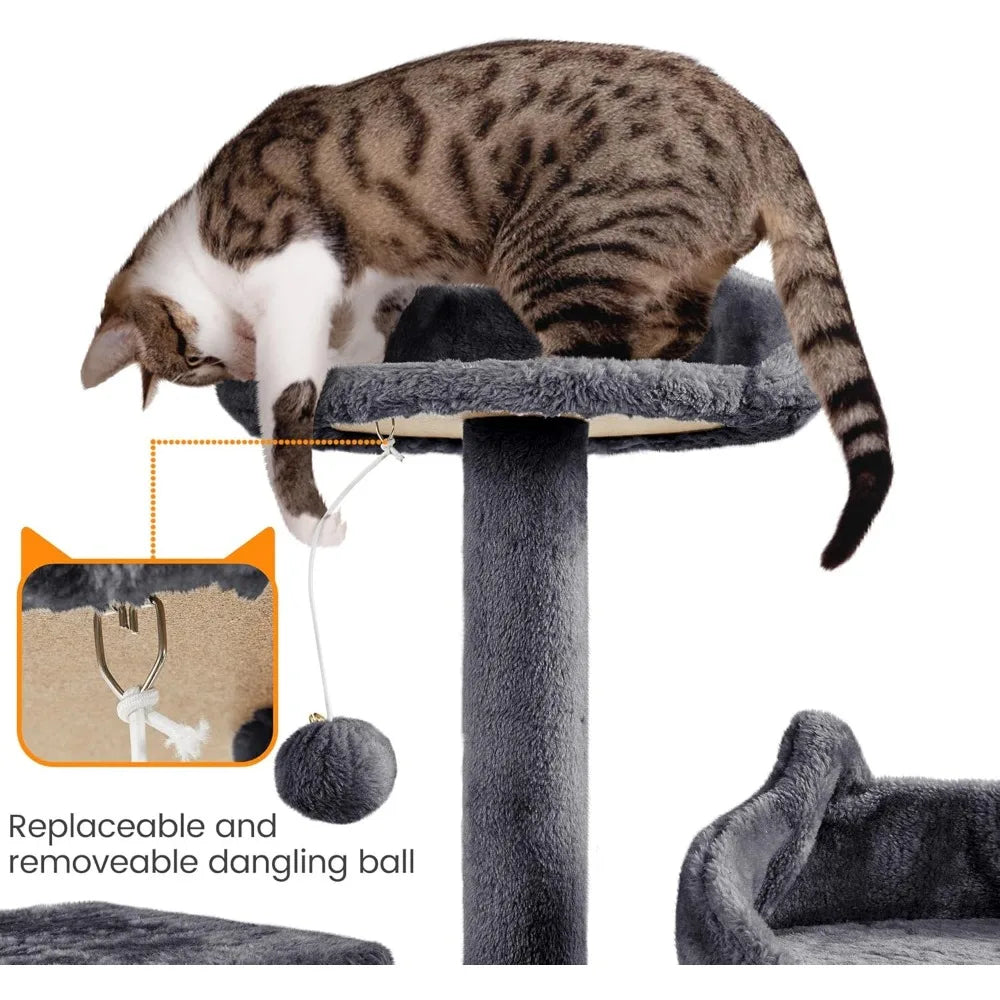 Replaceable and removeable dangling ball